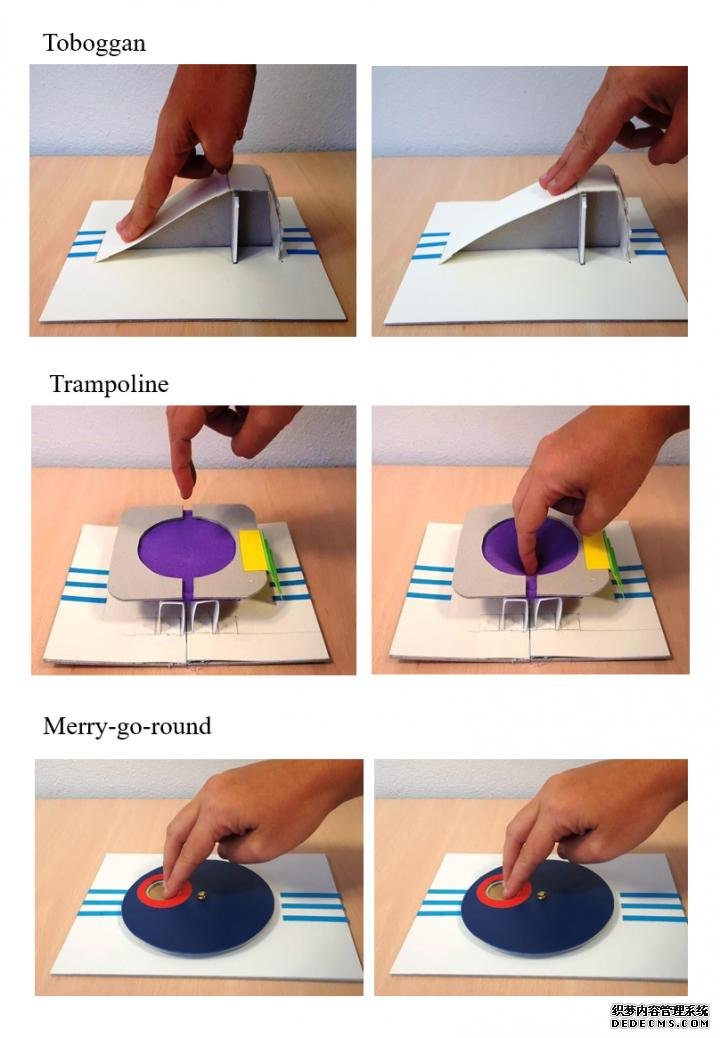 Toboggan

Trampoline

Merry-go-round

织梦内容管理系统
DEDECMS.COM